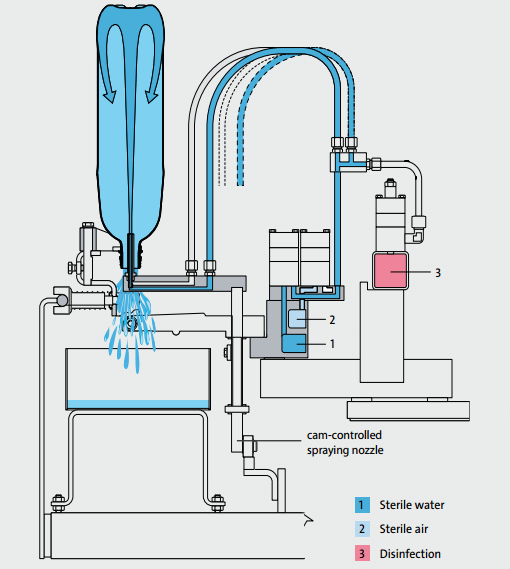 3

2

1

cam-controlled spraying nozzle

1 Sterile water

2 Sterile air

3 Disinfection